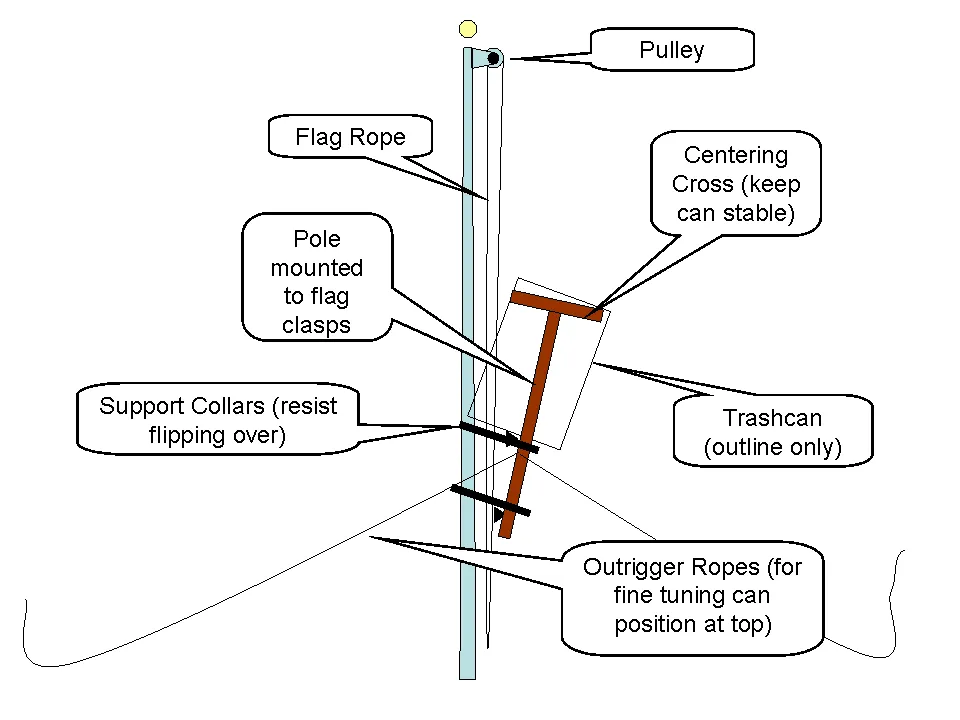 Pulley

Flag Rope

Centering Cross (keep can stable)

Pole mounted to flag clasps

Support Collars (resist flipping over)

Trashcan (outline only)

Outrigger Ropes (for fine tuning can position at top)